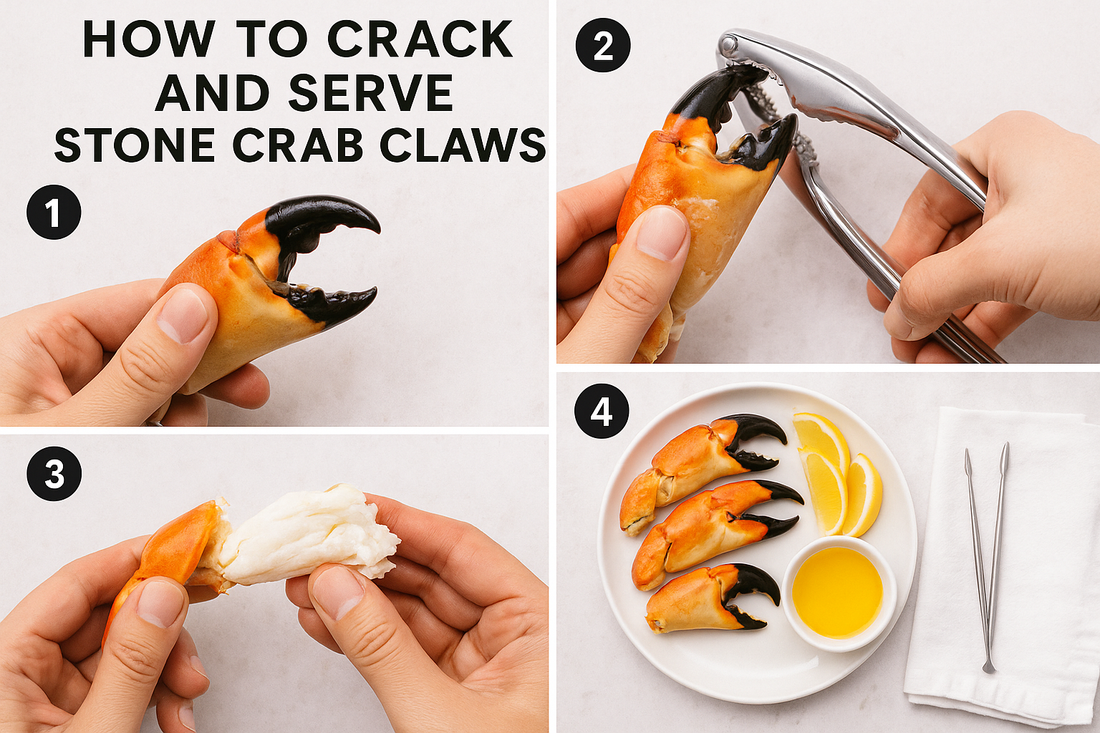 HOW TO CRACK AND SERVE STONE CRAB CLAWS

1

2

3

4